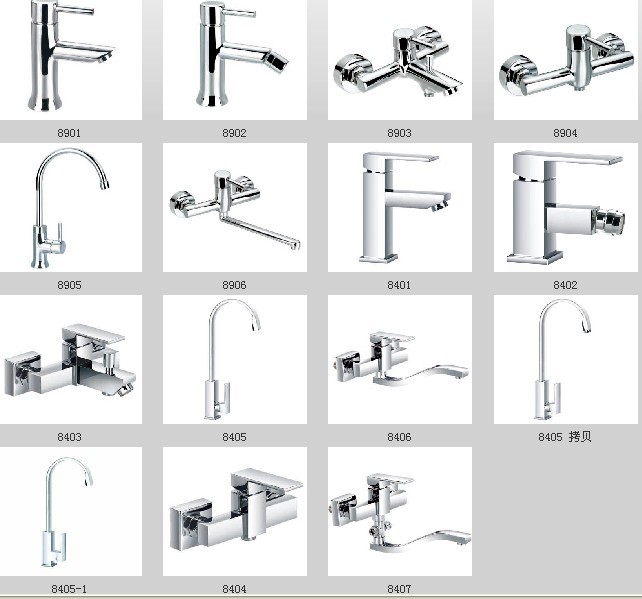 8901

8902

8903

8904

8905

8906

8401

8402

8403

8405

8406

8405 拷贝

8405-1

8404

8407